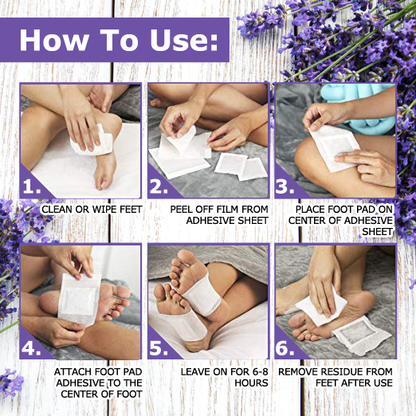 How To Use:

1.
CLEAN OR WIPE FEET

2.
PEEL OFF FILM FROM ADHESIVE SHEET

3.
PLACE FOOT PAD ON CENTER OF ADHESIVE SHEET

4.
ATTACH FOOT PAD ADHESIVE TO THE CENTER OF FOOT

5.
LEAVE ON FOR 6-8 HOURS

6.
REMOVE RESIDUE FROM FEET AFTER USE